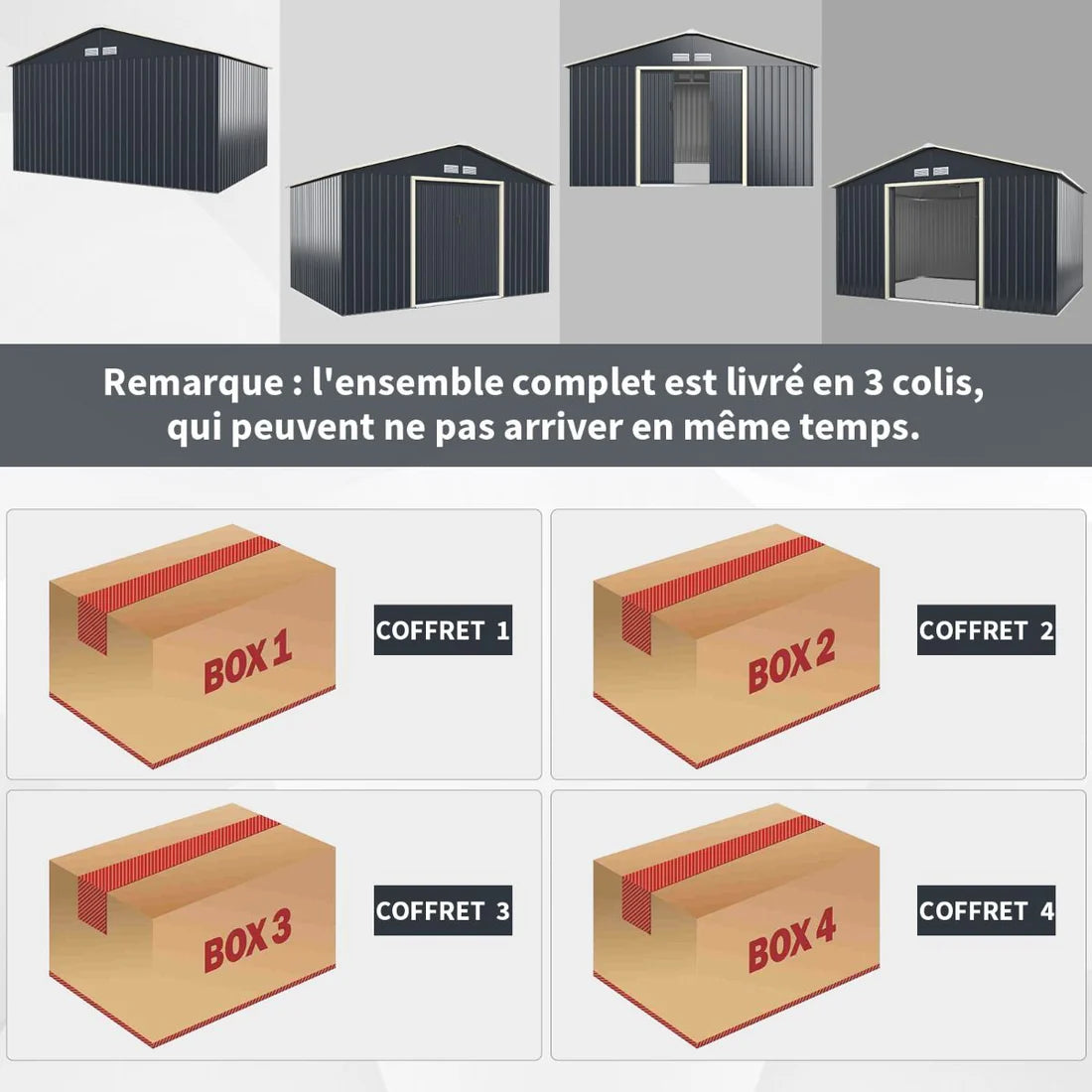 Remarque : l'ensemble complet est livré en 3 colis, qui peuvent ne pas arriver en même temps.

BOX 1

COFFRET 1

BOX 2

COFFRET 2

BOX 3

COFFRET 3

BOX 4

COFFRET 4