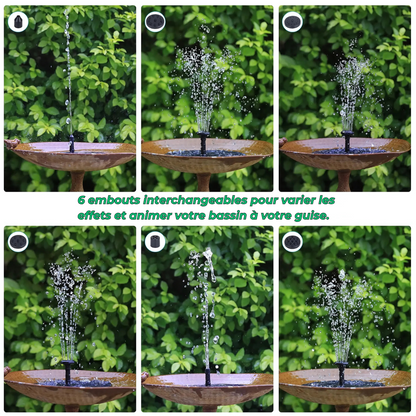 6 embouts interchangeables pour varier les effets et animer votre bassin à votre guise.